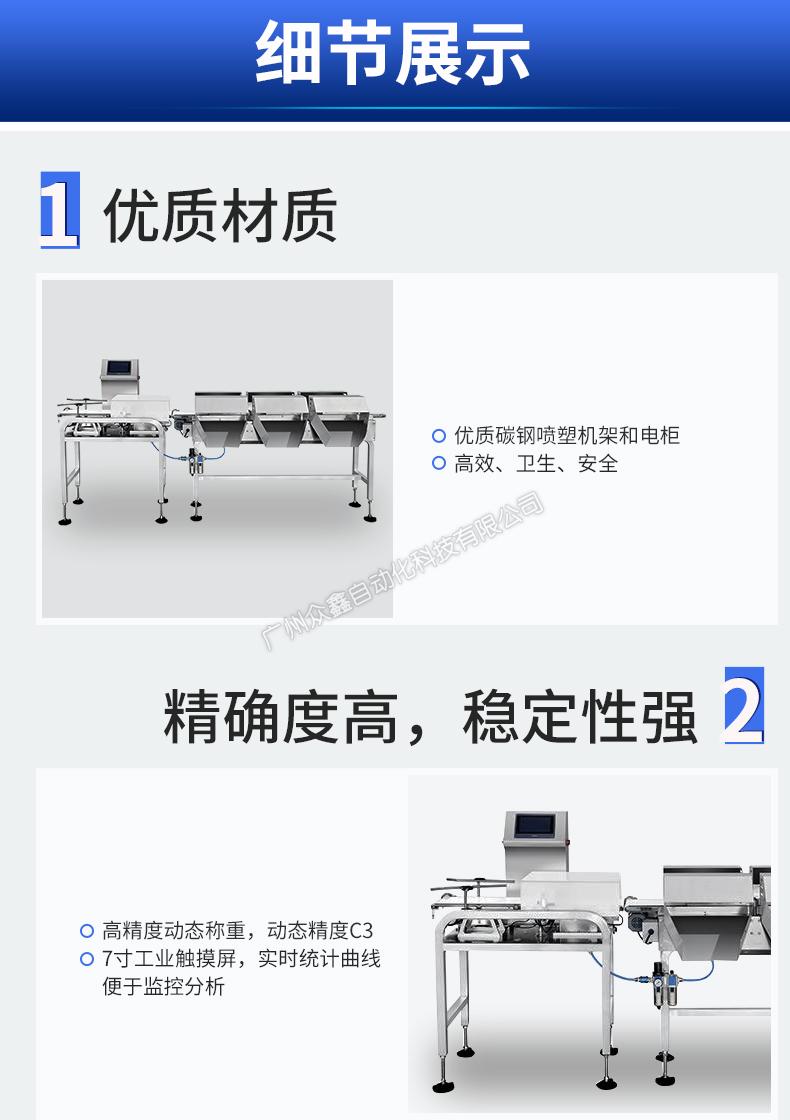 细节展示

1 优质材质

优质碳钢喷塑机架和电柜
高效、卫生、安全

广州众鑫自动化科技有限公司

精确度高，稳定性强 2

高精度动态称重，动态精度C3
7寸工业触摸屏，实时统计曲线便于监控分析