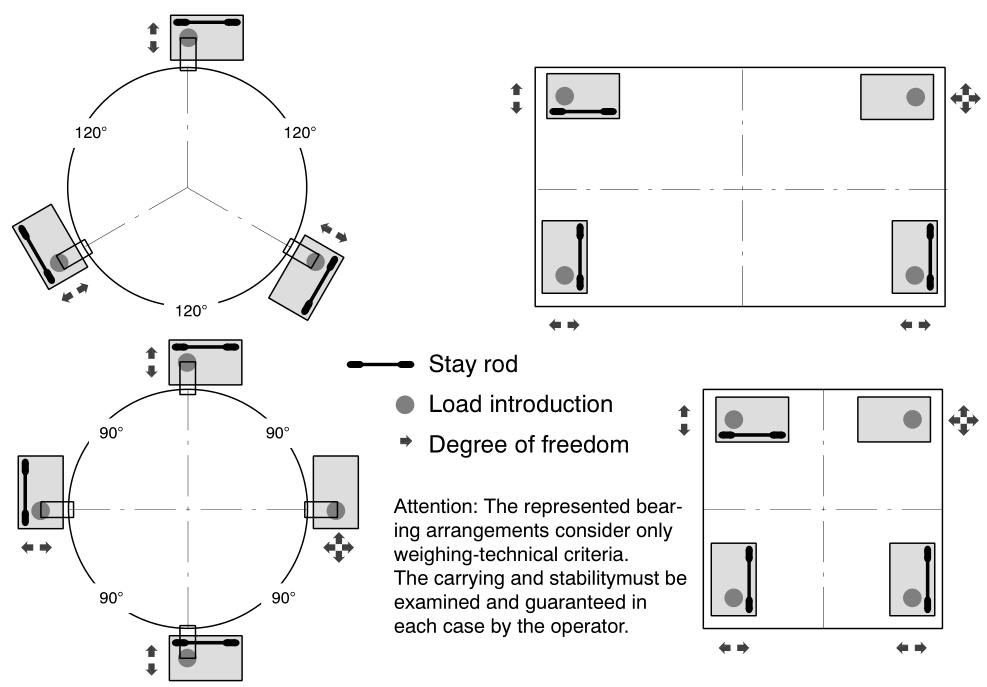 120°

120°

120°

90°

90°

90°

90°

Stay rod

Load introduction

Degree of freedom

Attention: The represented bearing arrangements consider only weighing-technical criteria.
The carrying and stabilitymust be examined and guaranteed in each case by the operator.