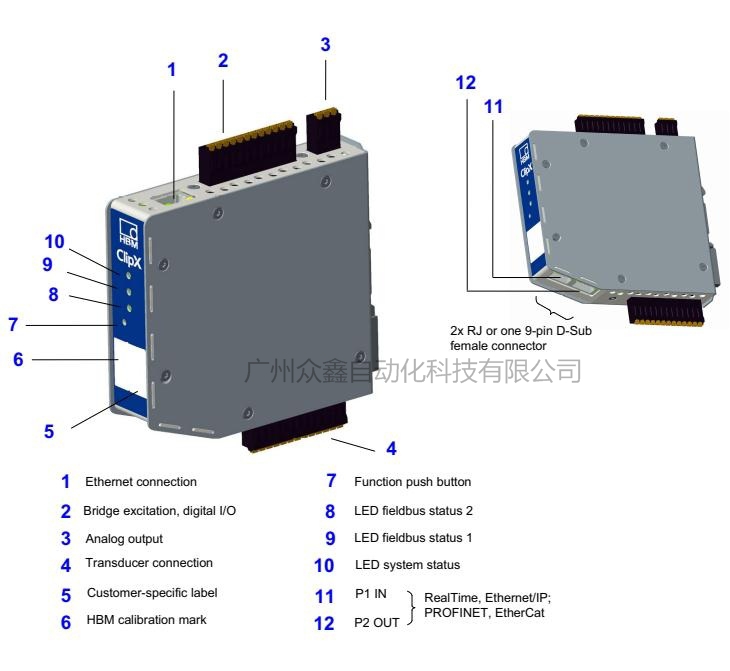 1
2
3
10
9
8
7
6
5
4
HBM
ClipX

12
11
HBM
ClipX
2x RJ or one 9-pin D-Sub female connector

广州众鑫自动化科技有限公司

1 Ethernet connection
2 Bridge excitation, digital I/O
3 Analog output
4 Transducer connection
5 Customer-specific label
6 HBM calibration mark

7 Function push button
8 LED fieldbus status 2
9 LED fieldbus status 1
10 LED system status
11 P1 IN
12 P2 OUT
RealTime, Ethernet/IP; PROFINET, EtherCat