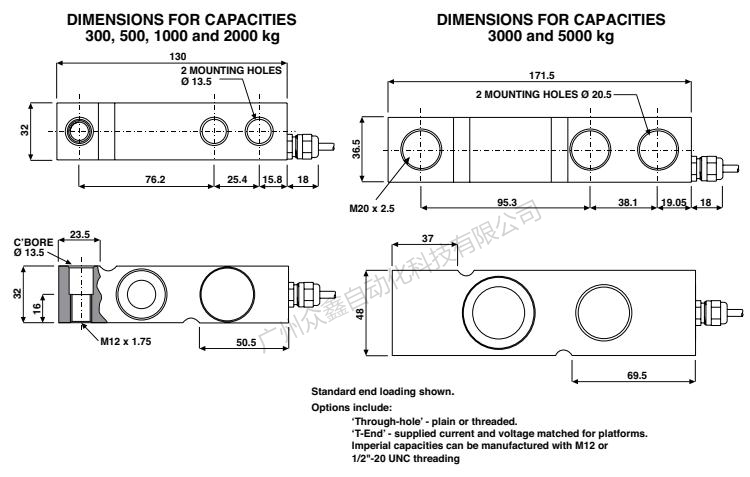 DIMENSIONS FOR CAPACITIES
300, 500, 1000 and 2000 kg

130

2 MOUNTING HOLES
Ø 13.5

32

76.2
25.4
15.8
18

C'BORE
Ø 13.5

23.5

32

16

M12 x 1.75

50.5

DIMENSIONS FOR CAPACITIES
3000 and 5000 kg

171.5

2 MOUNTING HOLES Ø 20.5

36.5

M20 x 2.5

95.3
38.1
19.05
18

37

48

69.5

广州众鑫自动化科技有限公司

Standard end loading shown.

Options include:
'Through-hole' - plain or threaded.
'T-End' - supplied current and voltage matched for platforms.
Imperial capacities can be manufactured with M12 or 1/2"-20 UNC threading